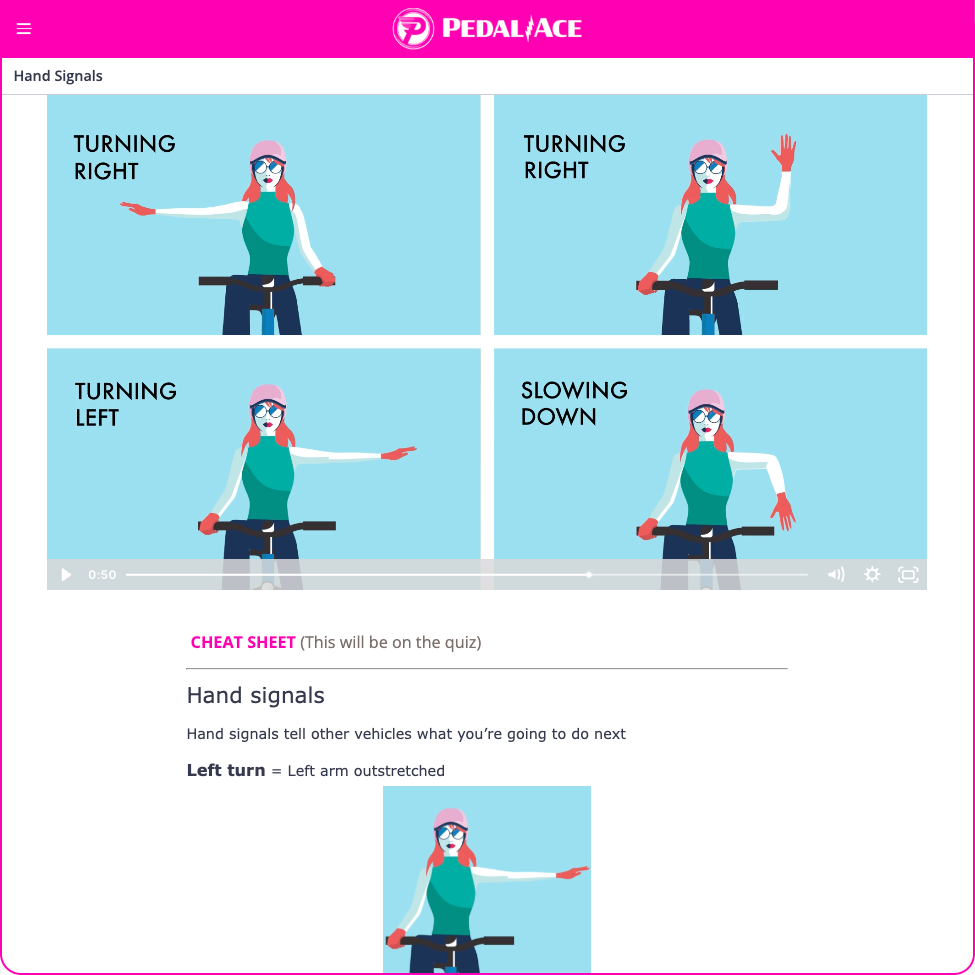 PEDAL ACE

Hand Signals

TURNING RIGHT

TURNING RIGHT

TURNING LEFT

SLOWING DOWN

0:50

CHEAT SHEET (This will be on the quiz)

Hand signals

Hand signals tell other vehicles what you're going to do next

**Left turn** = Left arm outstretched